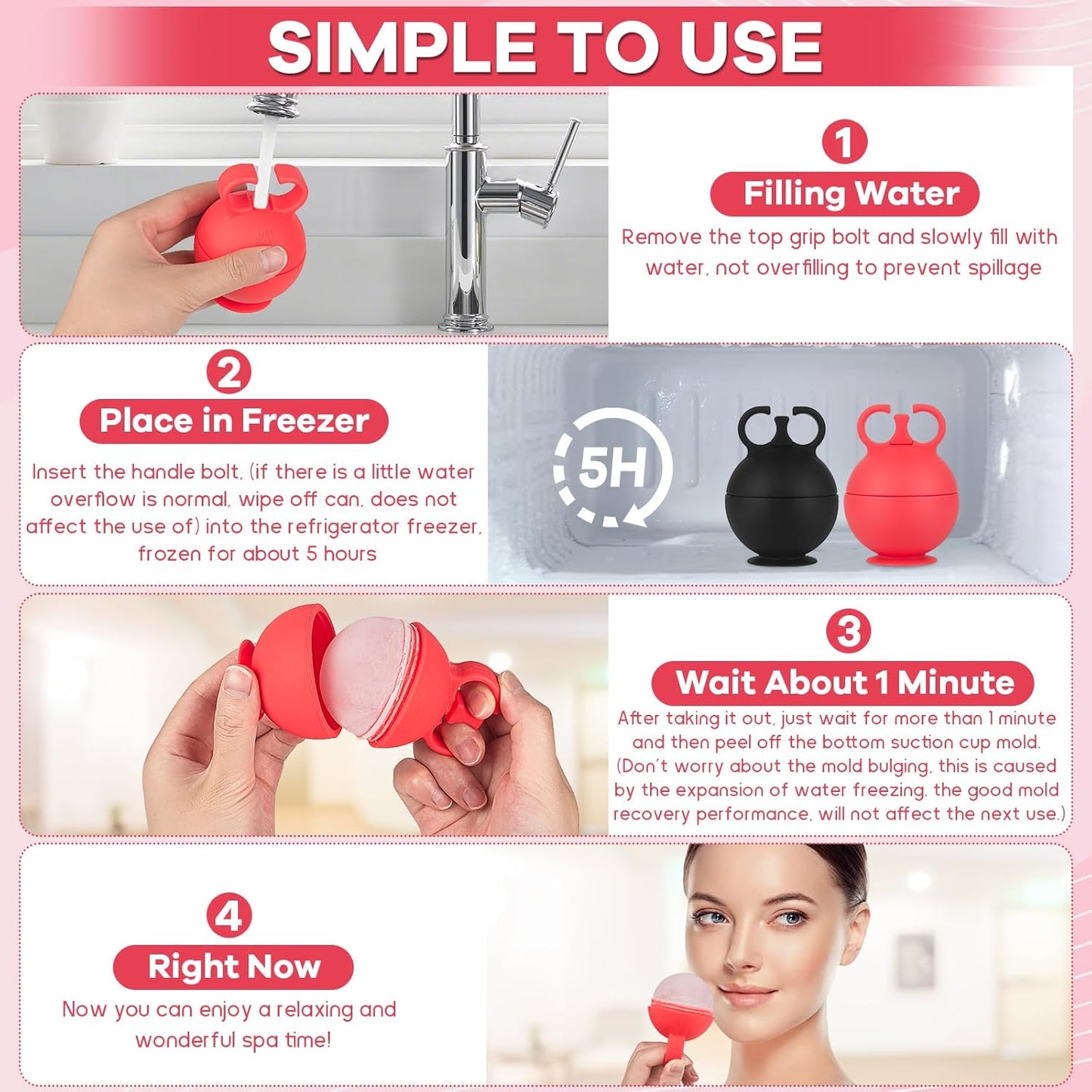 SIMPLE TO USE

1
Filling Water
Remove the top grip bolt and slowly fill with water, not overfilling to prevent spillage

2
Place in Freezer
Insert the handle bolt, (if there is a little water overflow is normal, wipe off can, does not affect the use of) into the refrigerator freezer, frozen for about 5 hours

5H

3
Wait About 1 Minute
After taking it out, just wait for more than 1 minute and then peel off the bottom suction cup mold. (Don't worry about the mold bulging, this is caused by the expansion of water freezing, the good mold recovery performance, will not affect the next use.)

4
Right Now
Now you can enjoy a relaxing and wonderful spa time!